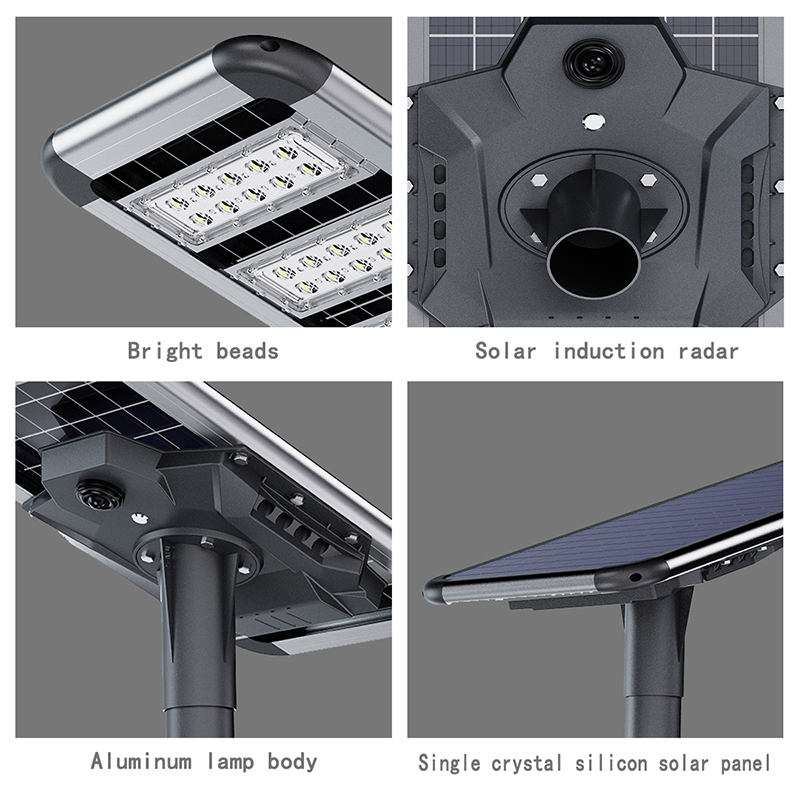 Bright beads

Solar induction radar

Aluminum lamp body

Single crystal silicon solar panel